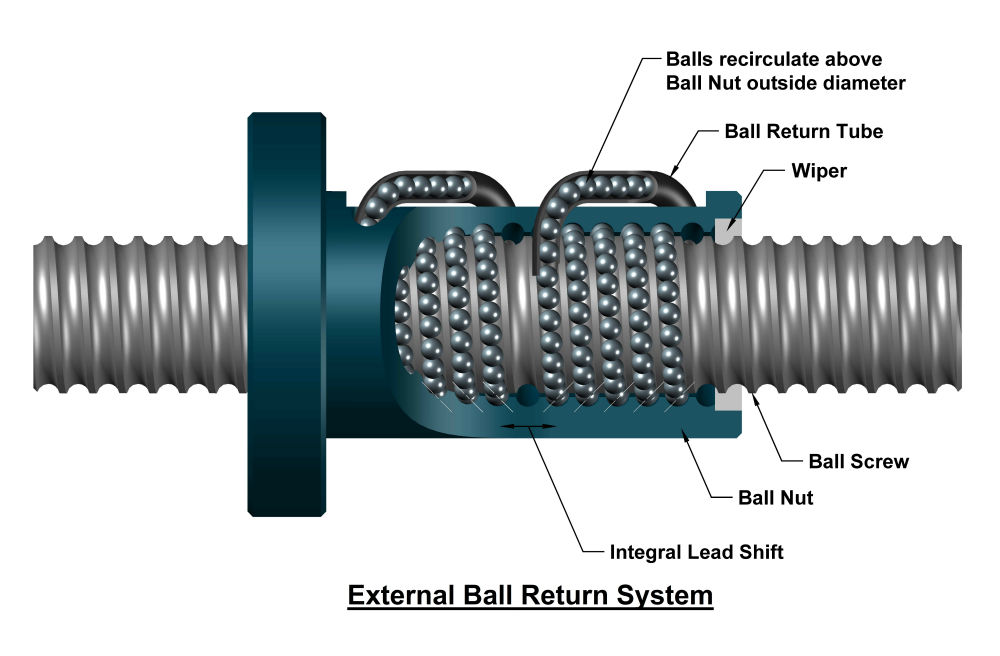 Balls recirculate above Ball Nut outside diameter

Ball Return Tube

Wiper

Ball Screw

Ball Nut

Integral Lead Shift

External Ball Return System